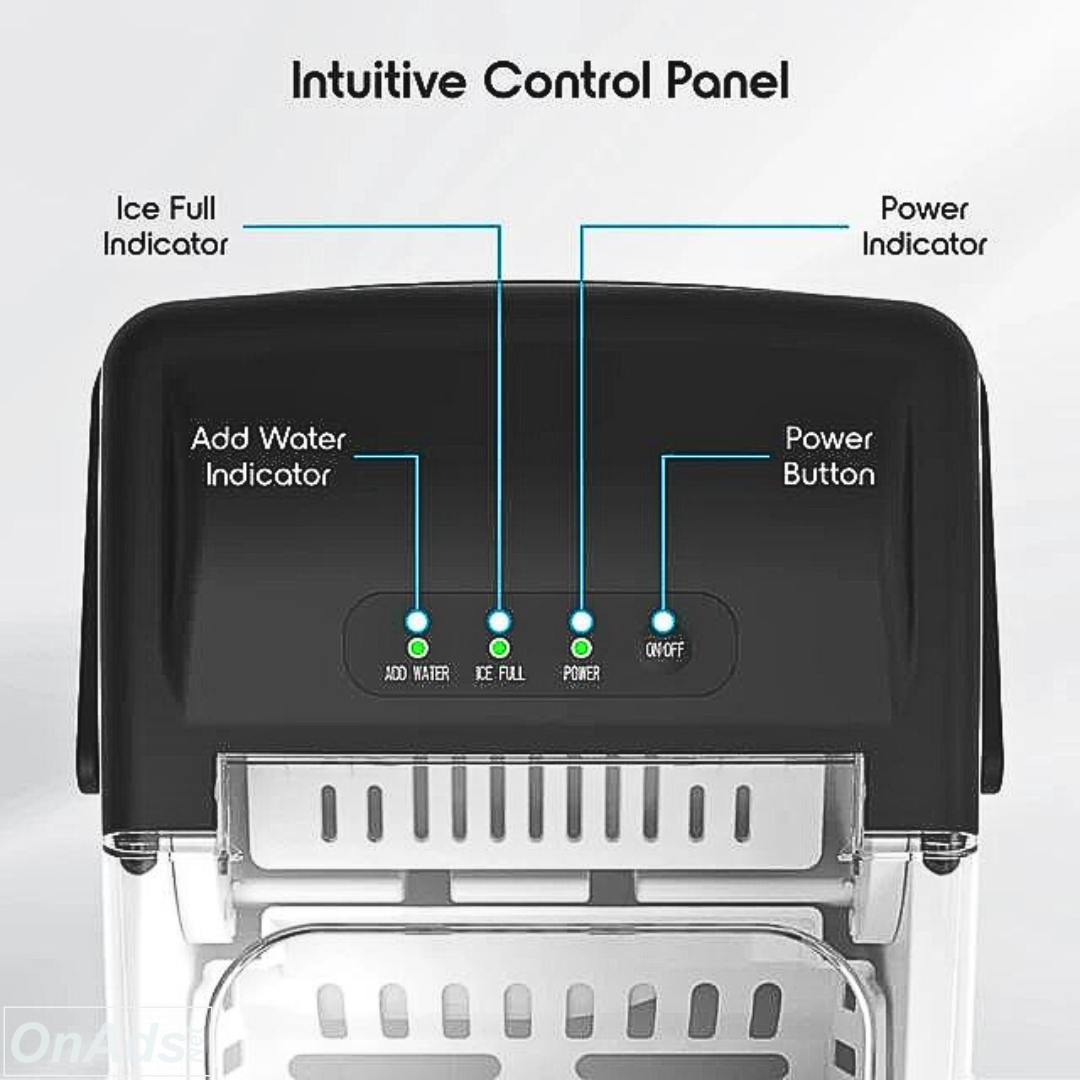 Intuitive Control Panel

Ice Full Indicator

Power Indicator

Add Water Indicator

Power Button

ADD WATER

ICE FULL

POWER

ON/OFF

OnAds