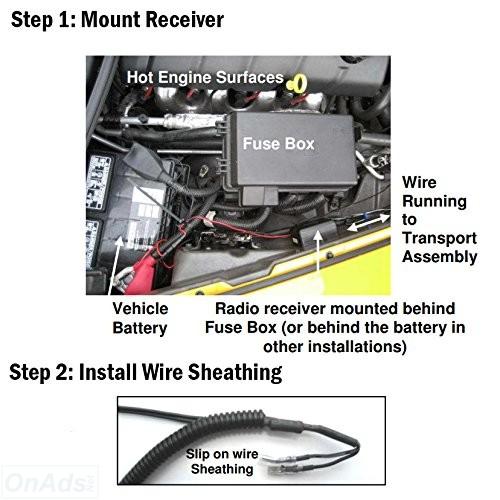 Step 1: Mount Receiver

Hot Engine Surfaces

Fuse Box

Wire Running to Transport Assembly

Vehicle Battery

Radio receiver mounted behind Fuse Box (or behind the battery in other installations)

Step 2: Install Wire Sheathing

Slip on wire Sheathing

OnAds